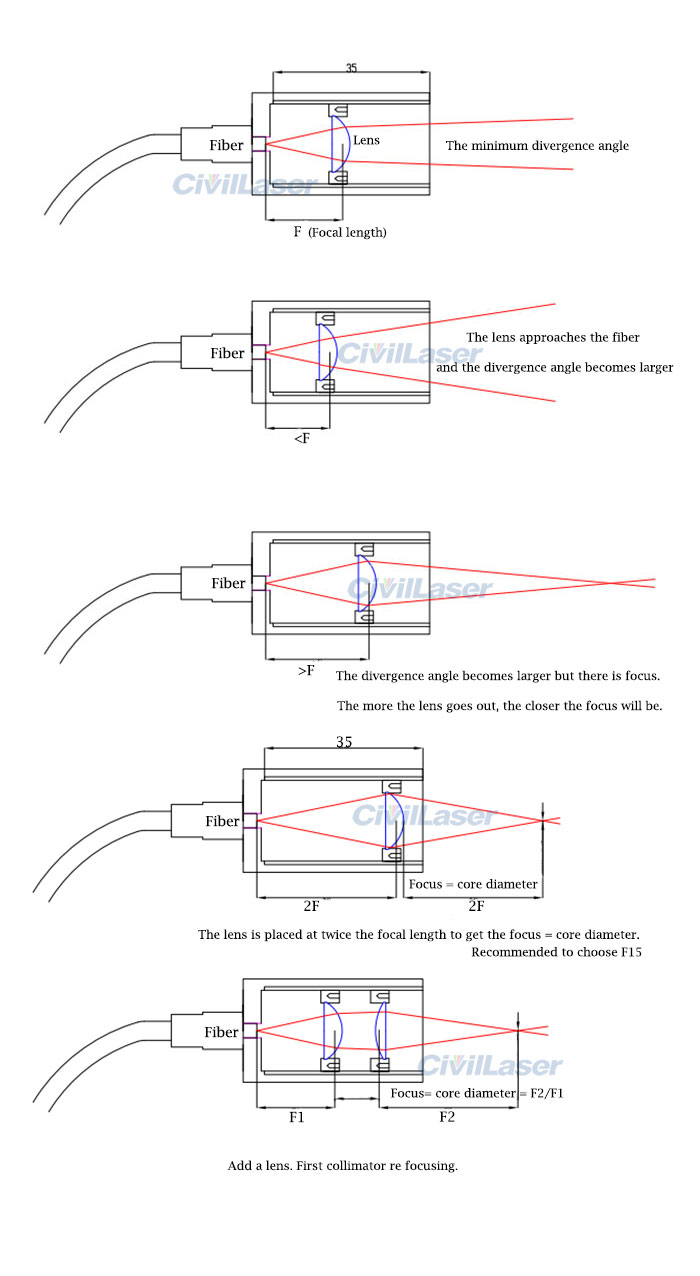 35

Fiber

Lens

The minimum divergence angle

CivilLaser

F (Focal length)

Fiber

CivilLaser

The lens approaches the fiber

and the divergence angle becomes larger

<F

Fiber

CivilLaser

>F

The divergence angle becomes larger but there is focus.

The more the lens goes out, the closer the focus will be.

35

Fiber

CivilLaser

Focus = core diameter

2F

2F

The lens is placed at twice the focal length to get the focus = core diameter.
Recommended to choose F15

Fiber

CivilLaser

Focus= core diameter = F2/F1

F1

F2

Add a lens. First collimator re focusing.